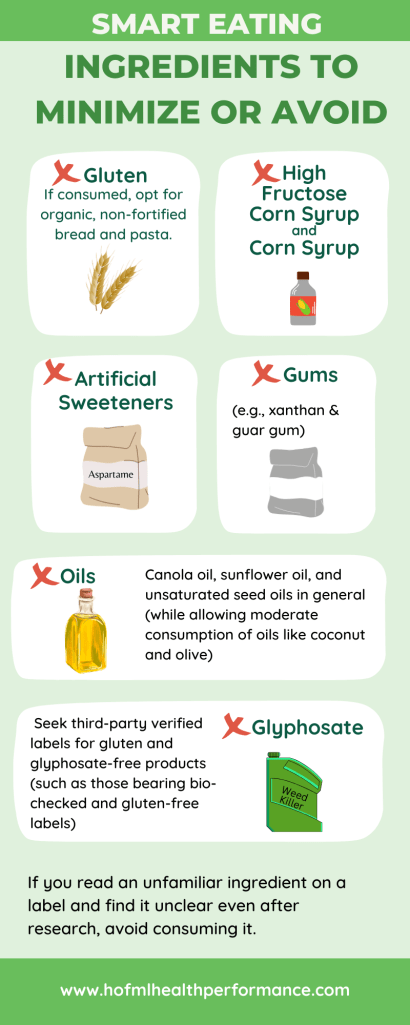 SMART EATING

INGREDIENTS TO MINIMIZE OR AVOID

Gluten
If consumed, opt for organic, non-fortified bread and pasta.

High Fructose Corn Syrup and Corn Syrup

Artificial Sweeteners

Aspartame

Gums

(e.g., xanthan & guar gum)

Oils

Canola oil, sunflower oil, and unsaturated seed oils in general (while allowing moderate consumption of oils like coconut and olive)

Seek third-party verified labels for gluten and glyphosate-free products (such as those bearing bio-checked and gluten-free labels)

Glyphosate

Weed Killer

If you read an unfamiliar ingredient on a label and find it unclear even after research, avoid consuming it.

www.hofmlhealthperformance.com